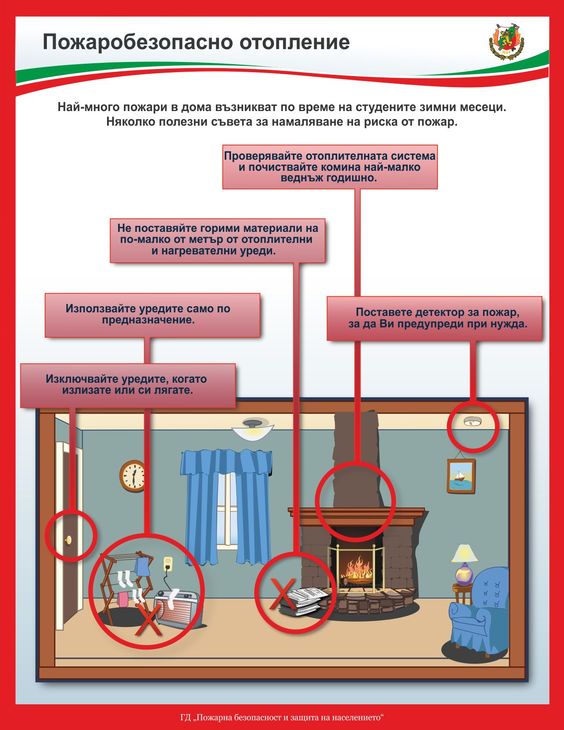 Пожаробезопасно отопление

Най-много пожари в дома възникват по време на студените зимни месеци. Няколко полезни съвета за намаляване на риска от пожар.

Проверявайте отоплителната система и почиствайте комина най-малко веднъж годишно.

Не поставяйте горими материали на по-малко от метър от отоплителни и нагревателни уреди.

Използвайте уредите само по предназначение.

Поставете детектор за пожар, за да Ви предупреди при нужда.

Изключвайте уредите, когато излизате или си лягате.

ГД „Пожарна безопасност и защита на населението"